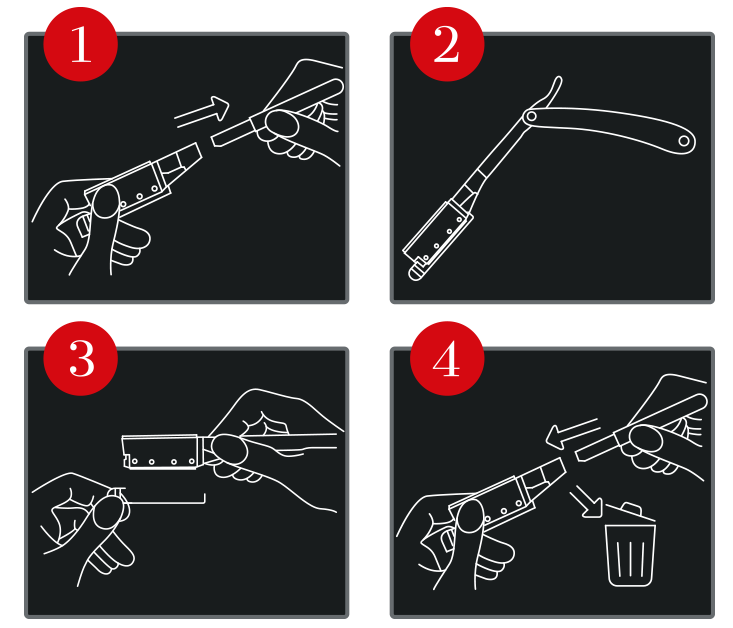 1

2

3

4